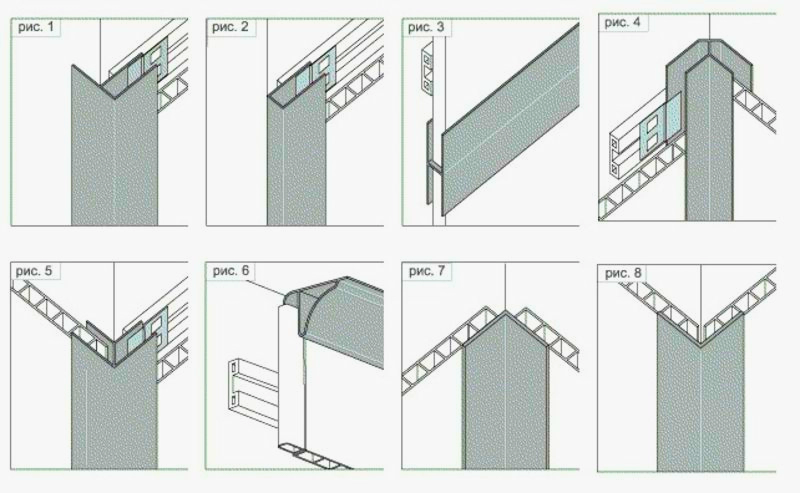 рис. 1

рис. 2

рис. 3

рис. 4

рис. 5

рис. 6

рис. 7

рис. 8